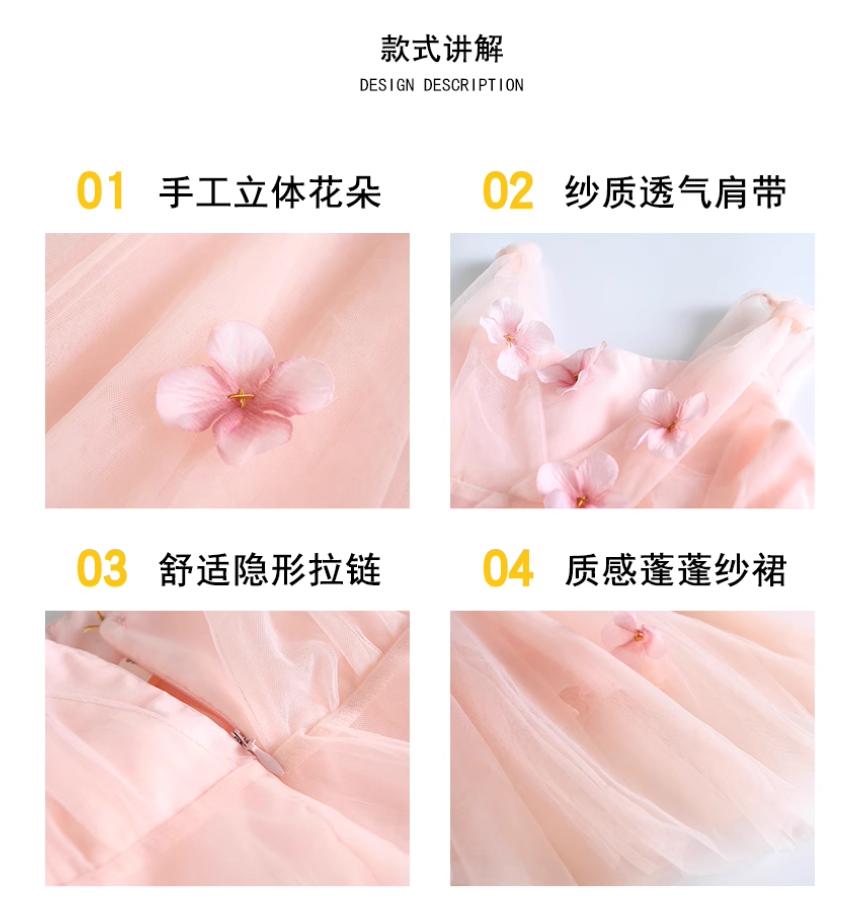 款式讲解
DESIGN DESCRIPTION

01 手工立体花朵

02 纱质透气肩带

03 舒适隐形拉链

04 质感蓬蓬纱裙